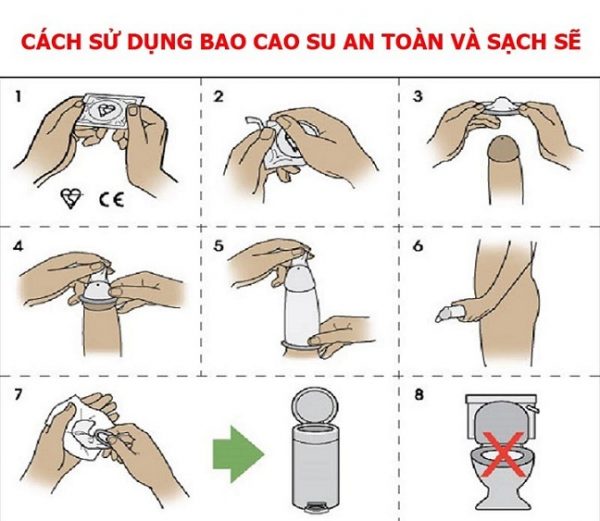 CÁCH SỬ DỤNG BAO CAO SU AN TOÀN VÀ SẠCH SẼ

1

CE

2

3

4

5

6

7

8